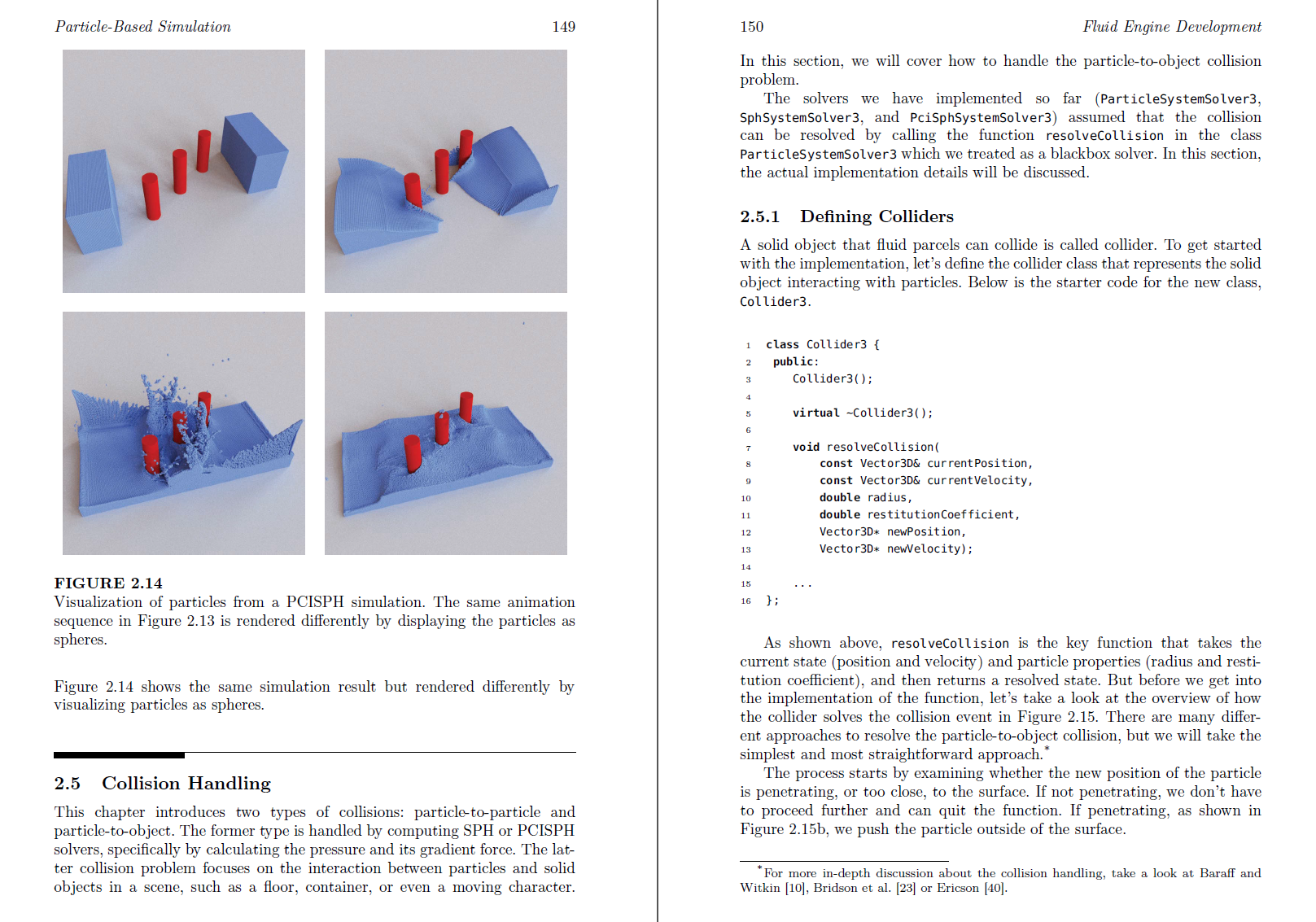 Particle-Based Simulation 149

FIGURE 2.14
Visualization of particles from a PCISPH simulation. The same animation sequence in Figure 2.13 is rendered differently by displaying the particles as spheres.

Figure 2.14 shows the same simulation result but rendered differently by visualizing particles as spheres.

2.5 Collision Handling

This chapter introduces two types of collisions: particle-to-particle and particle-to-object. The former type is handled by computing SPH or PCISPH solvers, specifically by calculating the pressure and its gradient force. The latter collision problem focuses on the interaction between particles and solid objects in a scene, such as a floor, container, or even a moving character.

150 Fluid Engine Development

In this section, we will cover how to handle the particle-to-object collision problem.

The solvers we have implemented so far (ParticleSystemSolver3, SphSystemSolver3, and PciSphSystemSolver3) assumed that the collision can be resolved by calling the function resolveCollision in the class ParticleSystemSolver3 which we treated as a blackbox solver. In this section, the actual implementation details will be discussed.

2.5.1 Defining Colliders

A solid object that fluid parcels can collide is called collider. To get started with the implementation, let's define the collider class that represents the solid object interacting with particles. Below is the starter code for the new class, Collider3.

1 class Collider3 {
2  public:
3     Collider3();
4 
5     virtual ~Collider3();
6 
7     void resolveCollision(
8         const Vector3D& currentPosition,
9         const Vector3D& currentVelocity,
10        double radius,
11        double restitutionCoefficient,
12        Vector3D* newPosition,
13        Vector3D* newVelocity);
14 
15     ...
16 };

As shown above, resolveCollision is the key function that takes the current state (position and velocity) and particle properties (radius and restitution coefficient), and then returns a resolved state. But before we get into the implementation of the function, let's take a look at the overview of how the collider solves the collision event in Figure 2.15. There are many different approaches to resolve the particle-to-object collision, but we will take the simplest and most straightforward approach.*

The process starts by examining whether the new position of the particle is penetrating, or too close, to the surface. If not penetrating, we don't have to proceed further and can quit the function. If penetrating, as shown in Figure 2.15b, we push the particle outside of the surface.

*For more in-depth discussion about the collision handling, take a look at Baraff and Witkin [10], Bridson et al. [23] or Ericson [40].